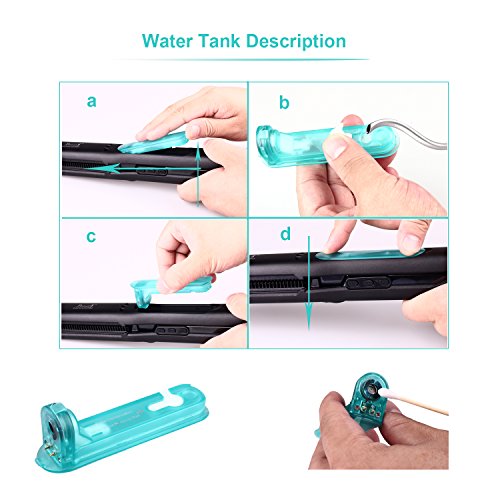 Water Tank Description

a

b

c

d