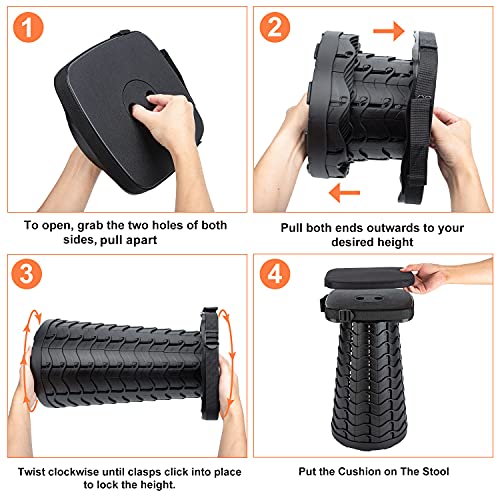 1

To open, grab the two holes of both sides, pull apart

2

Pull both ends outwards to your desired height

3

Twist clockwise until clasps click into place to lock the height.

4

Put the Cushion on The Stool