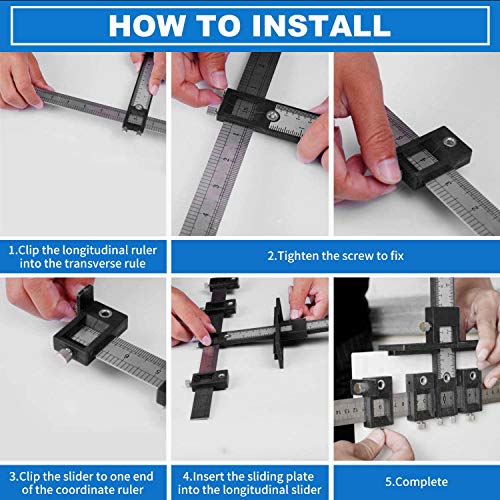 HOW TO INSTALL

1.Clip the longitudinal ruler into the transverse rule

2.Tighten the screw to fix

3.Clip the slider to one end of the coordinate ruler

4.Insert the sliding plate into the longitudinal slider

5.Complete