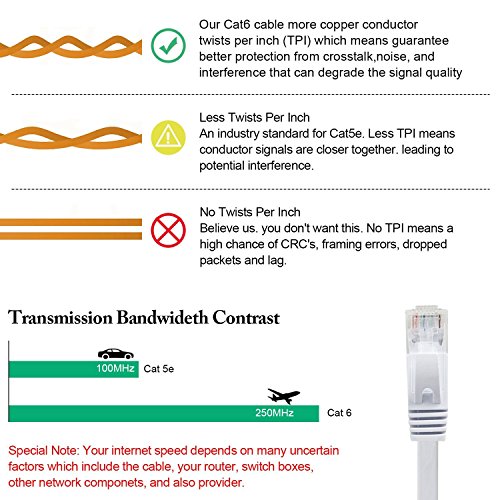 Our Cat6 cable more copper conductor twists per inch (TPI) which means guarantee better protection from crosstalk,noise, and interference that can degrade the signal quality

Less Twists Per Inch
An industry standard for Cat5e. Less TPI means conductor signals are closer together. leading to potential interference.

No Twists Per Inch
Believe us. you don't want this. No TPI means a high chance of CRC's, framing errors, dropped packets and lag.

Transmission Bandwideth Contrast

100MHz Cat 5e

250MHz Cat 6

Special Note: Your internet speed depends on many uncertain factors which include the cable, your router, switch boxes, other network componets, and also provider.