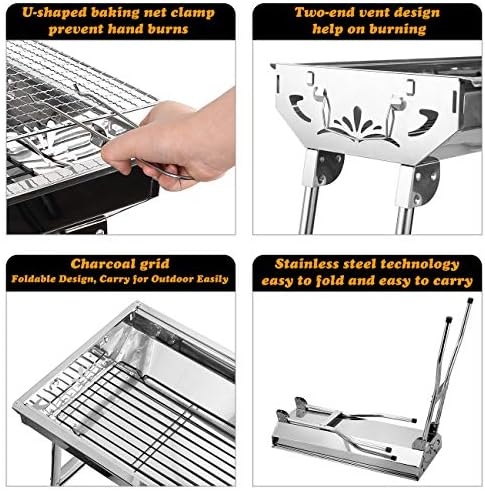 U-shaped baking net clamp prevent hand burns

Two-end vent design help on burning

Charcoal grid
Foldable Design, Carry for Outdoor Easily

Stainless steel technology easy to fold and easy to carry