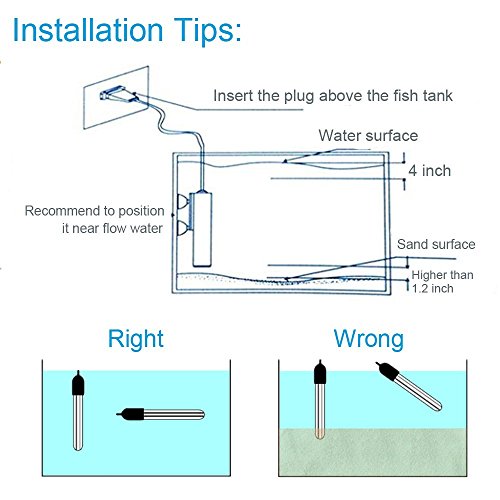 Installation Tips:

Insert the plug above the fish tank

Water surface

4 inch

Recommend to position it near flow water

Sand surface

Higher than 1.2 inch

Right

Wrong