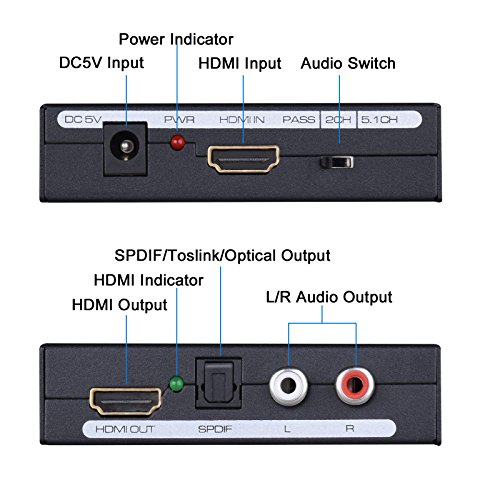 Power Indicator
DC5V Input
HDMI Input
Audio Switch

DC 5V PWR HDMI IN PASS 2CH 5.1CH

SPDIF/Toslink/Optical Output
HDMI Indicator
HDMI Output
L/R Audio Output

HDMI OUT SPDIF L R