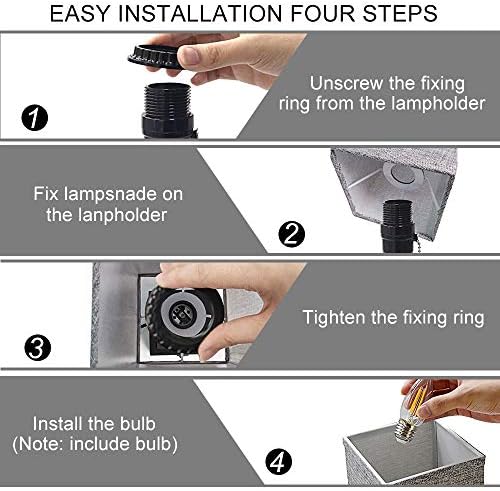 EASY INSTALLATION FOUR STEPS

1

Unscrew the fixing ring from the lampholder

Fix lampsnade on the lanpholder

2

3

Tighten the fixing ring

Install the bulb (Note: include bulb)

4