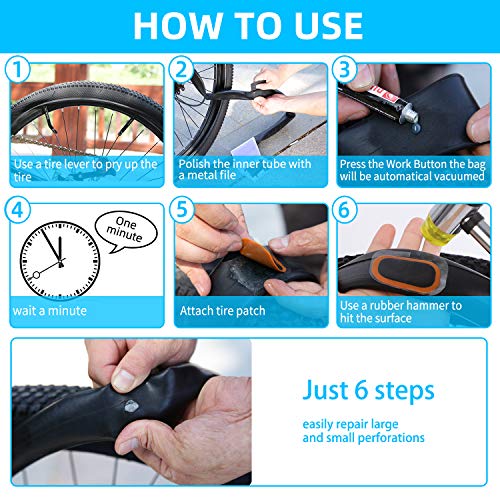 HOW TO USE

1
Use a tire lever to pry up the tire

2
Polish the inner tube with a metal file

3
Press the Work Button the bag will be automatical vacuumed

4
One minute
wait a minute

5
Attach tire patch

6
Use a rubber hammer to hit the surface

Just 6 steps
easily repair large and small perforations