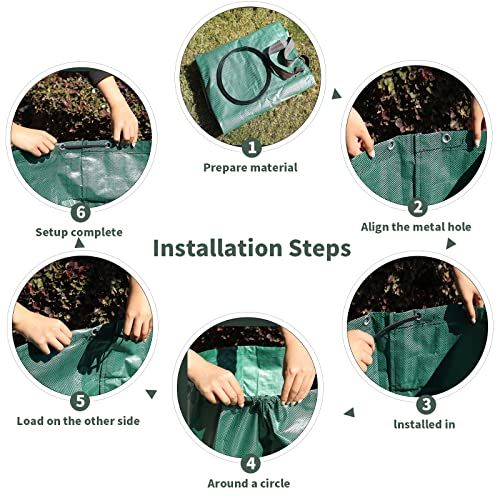 Installation Steps

1
Prepare material

2
Align the metal hole

3
Installed in

4
Around a circle

5
Load on the other side

6
Setup complete