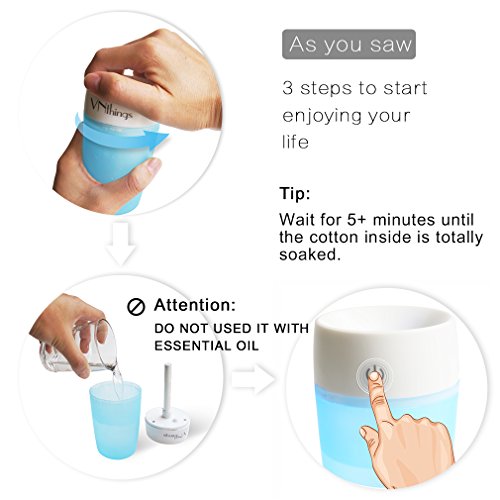 VNthings

As you saw

3 steps to start enjoying your life

Tip:

Wait for 5+ minutes until the cotton inside is totally soaked.

Attention:

DO NOT USED IT WITH ESSENTIAL OIL