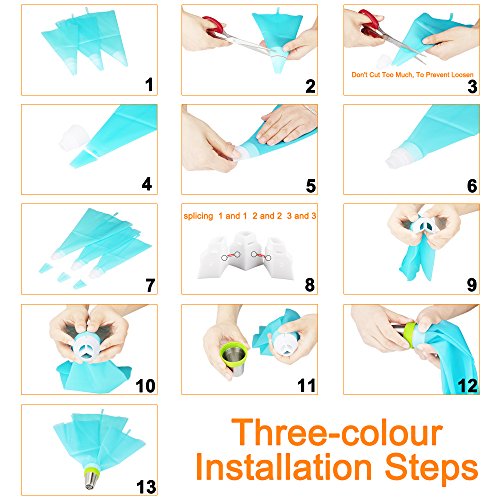 1

2

Don't Cut Too Much, To Prevent Loosen

3

4

5

6

7

splicing 1 and 1 2 and 2 3 and 3

8

9

10

11

12

13

Three-colour Installation Steps