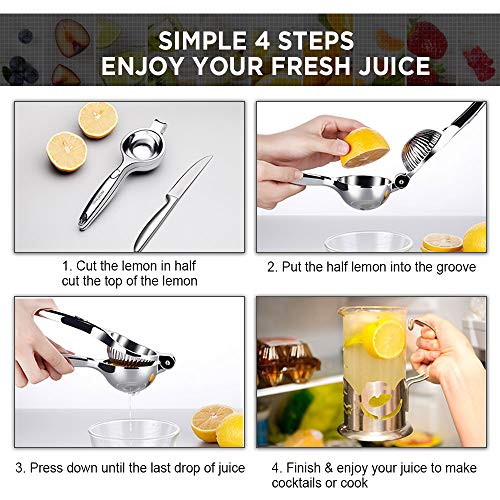 SIMPLE 4 STEPS
ENJOY YOUR FRESH JUICE

1. Cut the lemon in half
cut the top of the lemon

2. Put the half lemon into the groove

3. Press down until the last drop of juice

4. Finish & enjoy your juice to make cocktails or cook