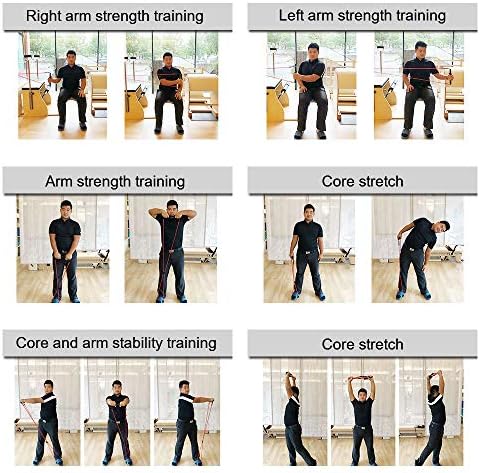 Right arm strength training

Left arm strength training

Arm strength training

Core stretch

Core and arm stability training

Core stretch