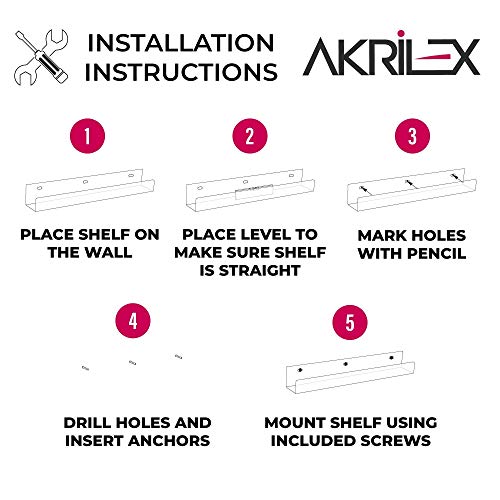 INSTALLATION INSTRUCTIONS

AKRILEX

1

PLACE SHELF ON THE WALL

2

PLACE LEVEL TO MAKE SURE SHELF IS STRAIGHT

3

MARK HOLES WITH PENCIL

4

DRILL HOLES AND INSERT ANCHORS

5

MOUNT SHELF USING INCLUDED SCREWS