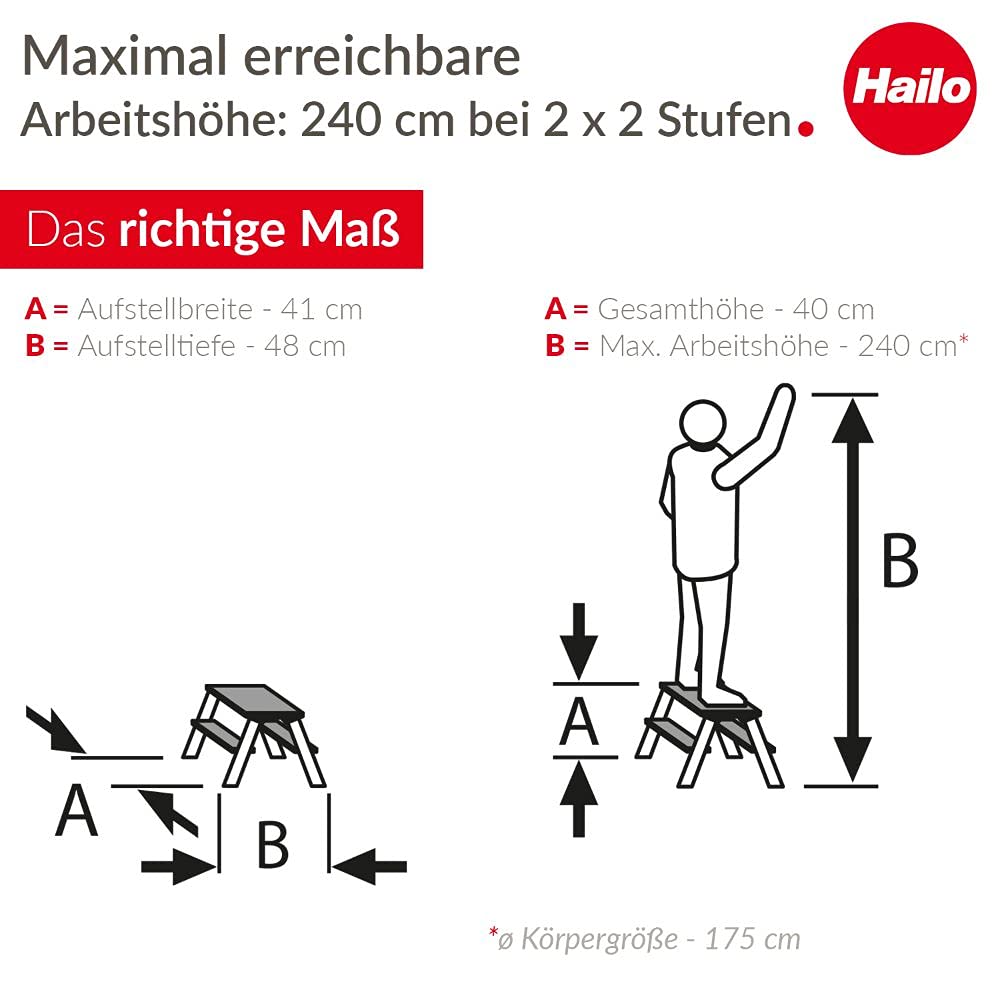 Maximal erreichbare
Arbeitshöhe: 240 cm bei 2 x 2 Stufen.

Hailo

Das richtige Maß

A = Aufstellbreite - 41 cm
B = Aufstelltiefe - 48 cm

A = Gesamthöhe - 40 cm
B = Max. Arbeitshöhe - 240 cm*

A

B

A

B

*ø Körpergröße - 175 cm