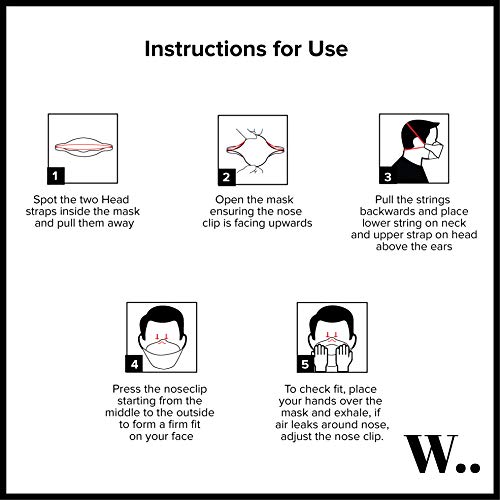 Instructions for Use

1

Spot the two Head straps inside the mask and pull them away

2

Open the mask ensuring the nose clip is facing upwards

3

Pull the strings backwards and place lower string on neck and upper strap on head above the ears

4

Press the noseclip starting from the middle to the outside to form a firm fit on your face

5

To check fit, place your hands over the mask and exhale, if air leaks around nose, adjust the nose clip.

W..