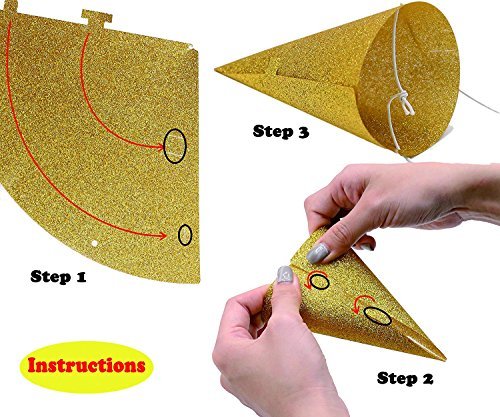 Step 3

Step 1

Instructions

Step 2