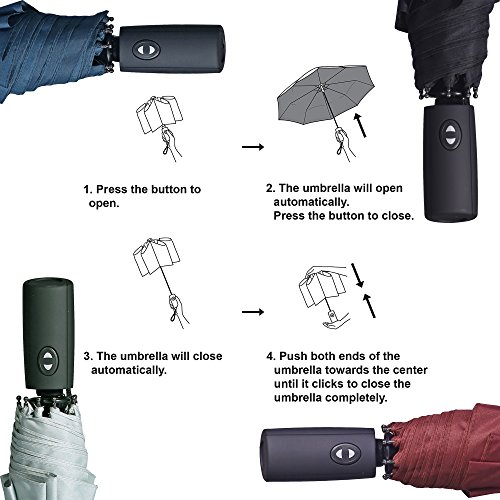 1. Press the button to open.

2. The umbrella will open automatically.
Press the button to close.

3. The umbrella will close automatically.

4. Push both ends of the umbrella towards the center until it clicks to close the umbrella completely.