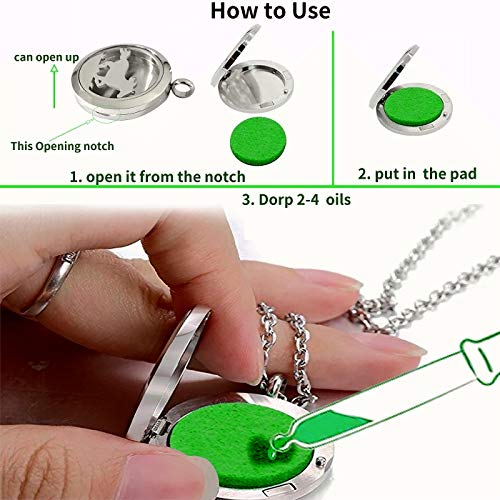 How to Use

can open up

This Opening notch

1. open it from the notch

2. put in the pad

3. Dorp 2-4 oils