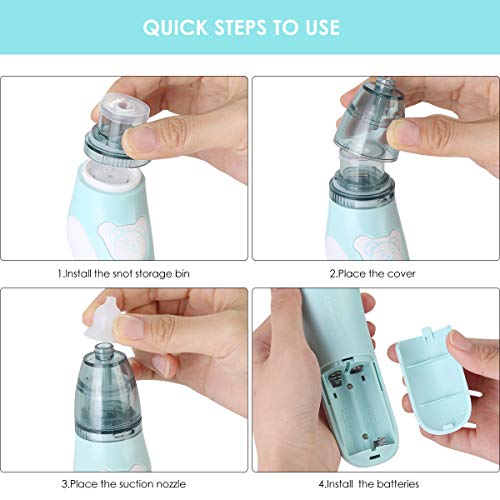 QUICK STEPS TO USE

1.Install the snot storage bin

2.Place the cover

3.Place the suction nozzle

4.Install the batteries