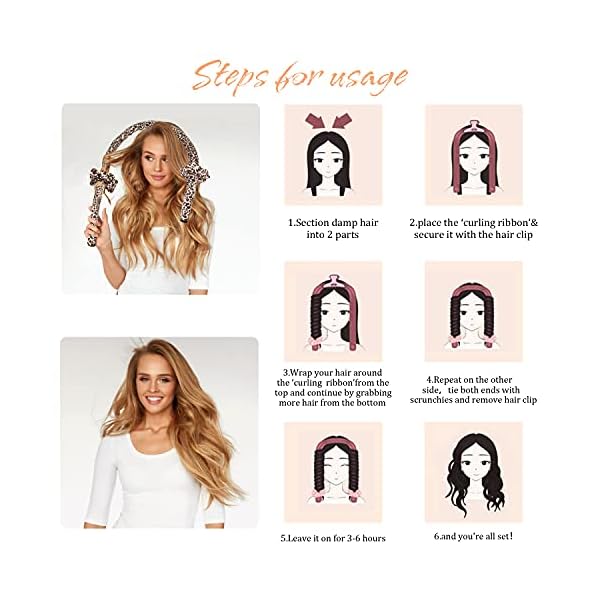 Steps for usage

1.Section damp hair into 2 parts

2.place the 'curling ribbon'& secure it with the hair clip

3.Wrap your hair around the 'curling ribbon'from the top and continue by grabbing more hair from the bottom

4.Repeat on the other side, tie both ends with scrunchies and remove hair clip

5.Leave it on for 3-6 hours

6.and you're all set!