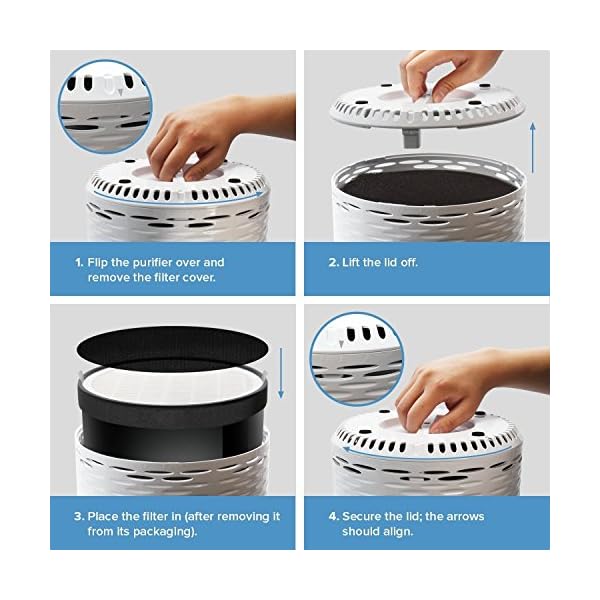 1. Flip the purifier over and remove the filter cover.

2. Lift the lid off.

3. Place the filter in (after removing it from its packaging).

4. Secure the lid; the arrows should align.