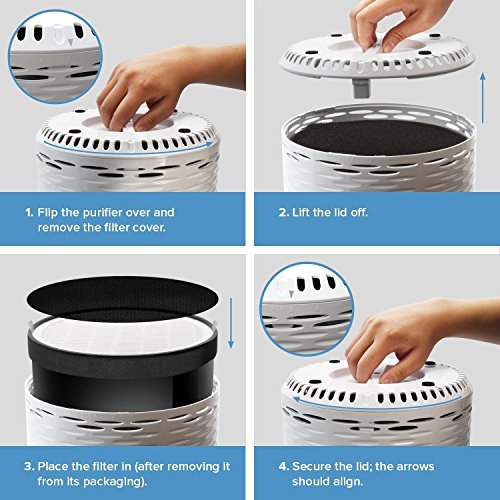 1. Flip the purifier over and remove the filter cover.

2. Lift the lid off.

3. Place the filter in (after removing it from its packaging).

4. Secure the lid; the arrows should align.