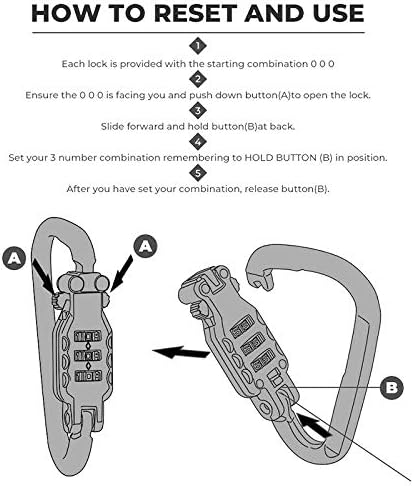 HOW TO RESET AND USE

1

Each lock is provided with the starting combination 0 0 0

2

Ensure the 0 0 0 is facing you and push down button(A)to open the lock.

3

Slide forward and hold button(B)at back.

4

Set your 3 number combination remembering to HOLD BUTTON (B) in position.

5

After you have set your combination, release button(B).

A

A

B