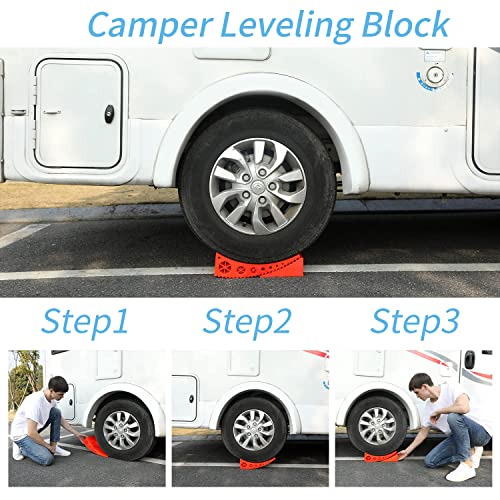 Camper Leveling Block

Step1

Step2

Step3