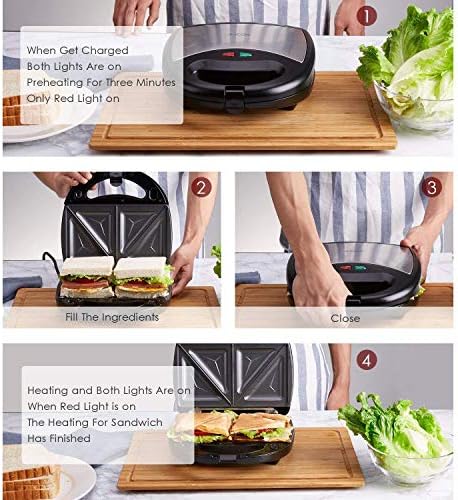 1

When Get Charged
Both Lights Are on
Preheating For Three Minutes
Only Red Light on

2

Fill The Ingredients

3

Close

4

Heating and Both Lights Are on
When Red Light is on
The Heating For Sandwich
Has Finished