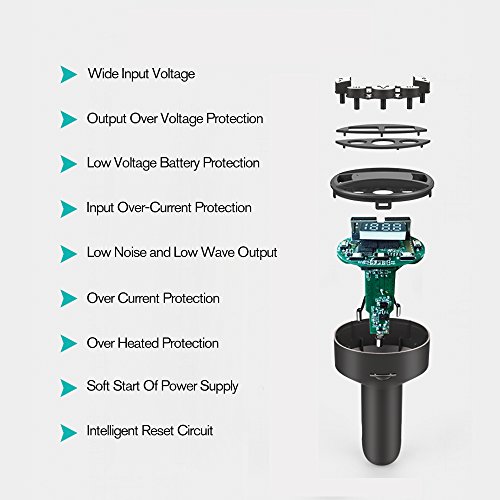 Wide Input Voltage

Output Over Voltage Protection

Low Voltage Battery Protection

Input Over-Current Protection

Low Noise and Low Wave Output

Over Current Protection

Over Heated Protection

Soft Start Of Power Supply

Intelligent Reset Circuit