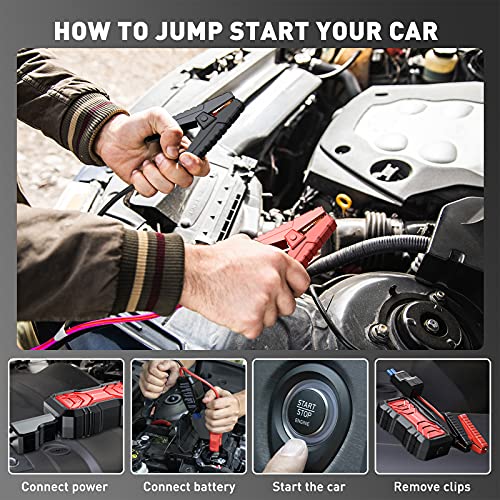 HOW TO JUMP START YOUR CAR

START
STOP
ENGINE

Connect power

Connect battery

Start the car

Remove clips