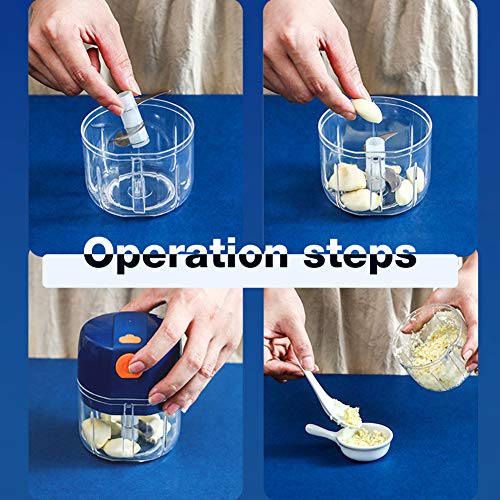 Operation steps