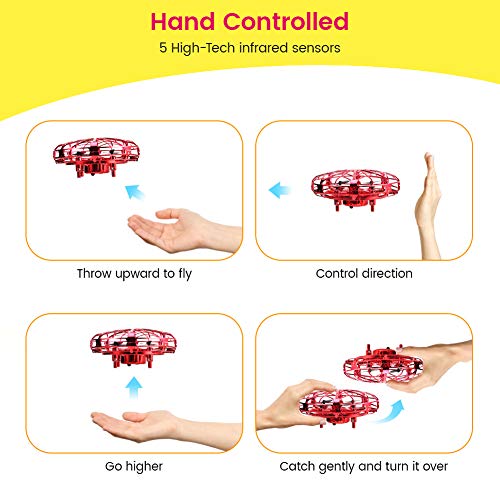 Hand Controlled

5 High-Tech infrared sensors

Throw upward to fly

Control direction

Go higher

Catch gently and turn it over