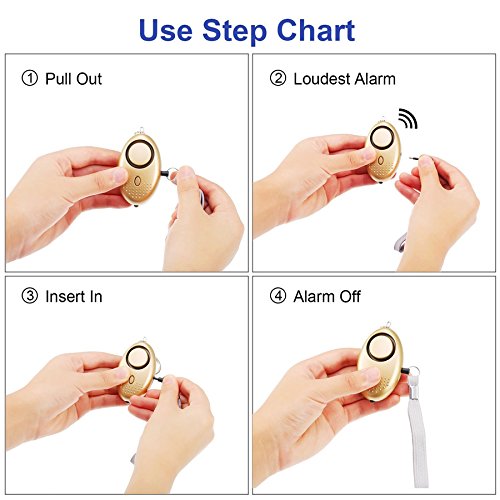 Use Step Chart

① Pull Out

② Loudest Alarm

③ Insert In

④ Alarm Off