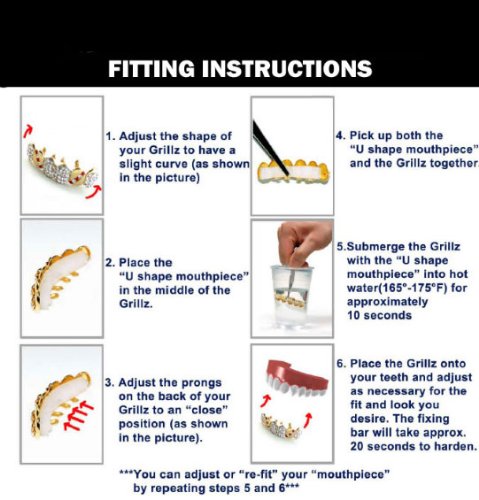 FITTING INSTRUCTIONS

1. Adjust the shape of your Grillz to have a slight curve (as shown in the picture)

2. Place the "U shape mouthpiece" in the middle of the Grillz.

3. Adjust the prongs on the back of your Grillz to an "close" position (as shown in the picture).

4. Pick up both the "U shape mouthpiece" and the Grillz together.

5.Submerge the Grillz with the "U shape mouthpiece" into hot water(165°-175°F) for approximately 10 seconds

6. Place the Grillz onto your teeth and adjust as necessary for the fit and look you desire. The fixing bar will take approx. 20 seconds to harden.

***You can adjust or "re-fit" your "mouthpiece" by repeating steps 5 and 6***