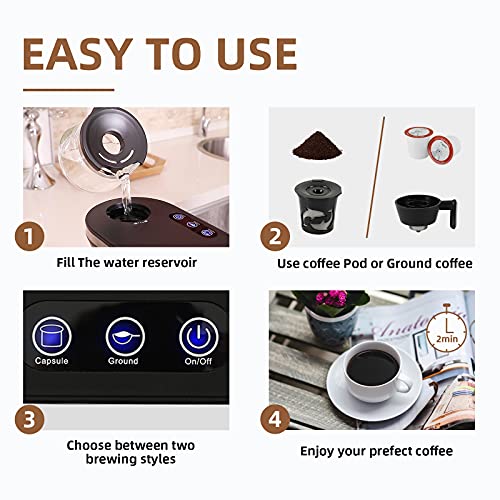 EASY TO USE

1

Fill The water reservoir

2

Use coffee Pod or Ground coffee

Capsule

Ground

On/Off

3

Choose between two brewing styles

2min

4

Enjoy your prefect coffee