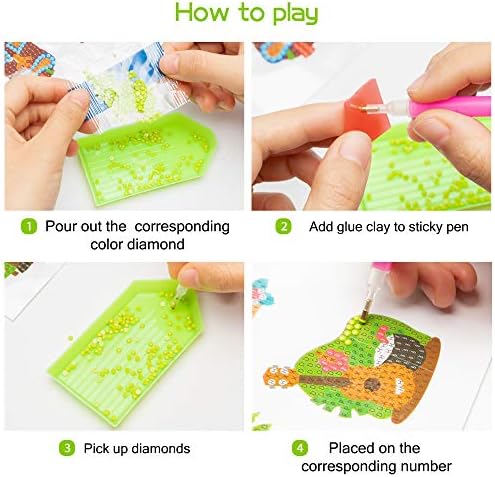 How to play

1 Pour out the corresponding color diamond

2 Add glue clay to sticky pen

3 Pick up diamonds

4 Placed on the corresponding number