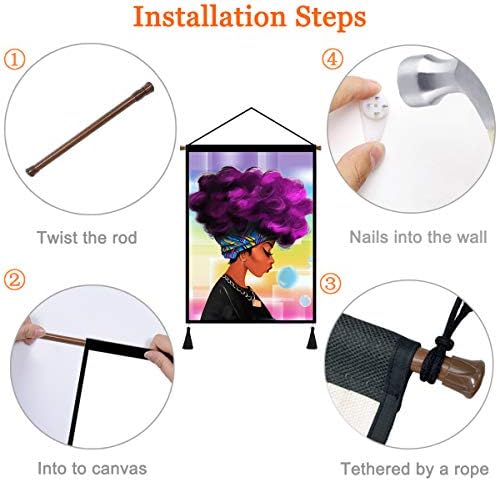 Installation Steps

①

Twist the rod

④

Nails into the wall

②

Into to canvas

③

Tethered by a rope