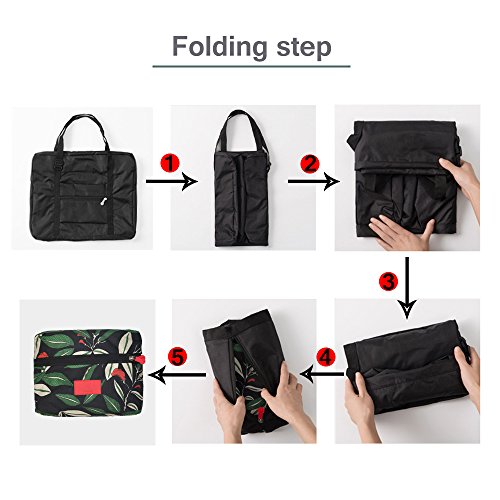 Folding step

1

2

3

4

5