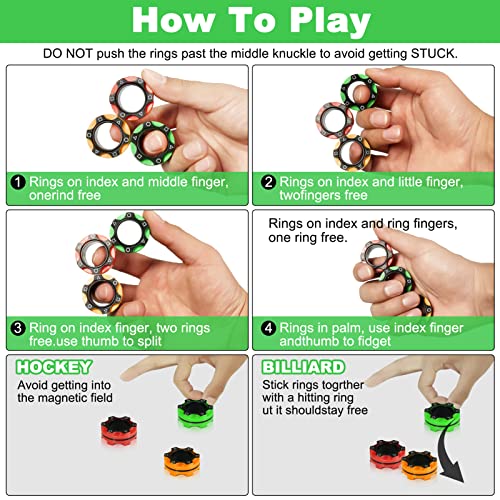 How To Play

DO NOT push the rings past the middle knuckle to avoid getting STUCK.

1 Rings on index and middle finger, onerind free

2 Rings on index and little finger, twofingers free

3 Ring on index finger, two rings free.use thumb to split

Rings on index and ring fingers, one ring free.

4 Rings in palm, use index finger andthumb to fidget

HOCKEY

Avoid getting into the magnetic field

BILLIARD

Stick rings togrther with a hitting ring ut it shouldstay free