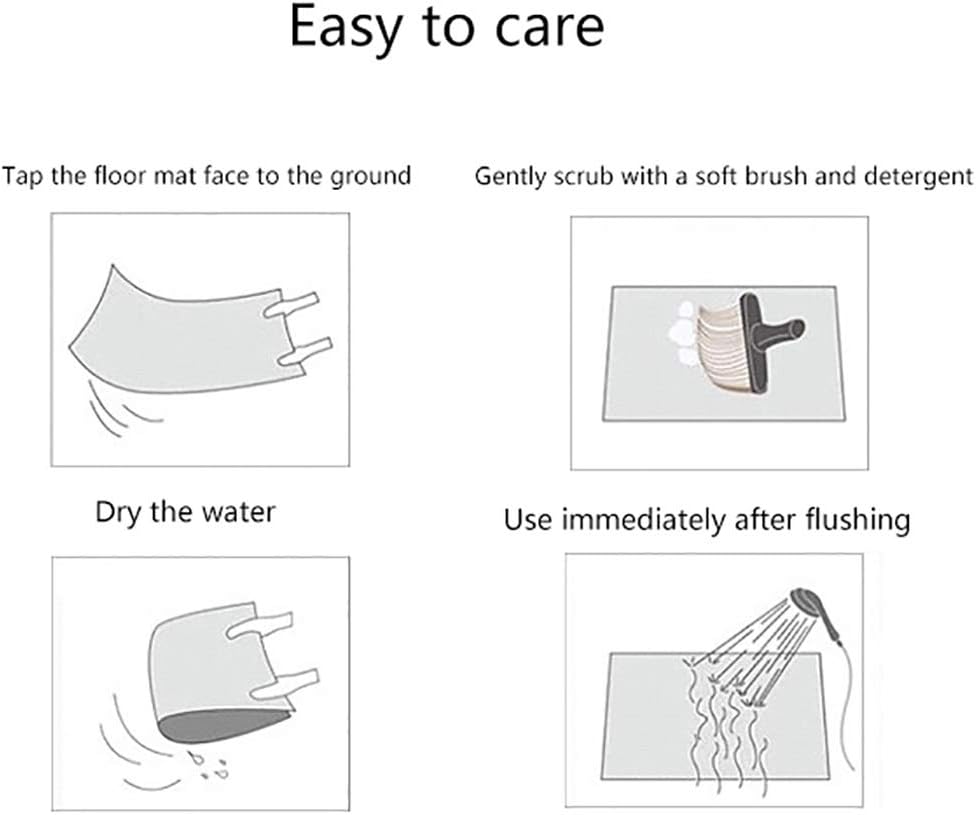 Easy to care

Tap the floor mat face to the ground

Gently scrub with a soft brush and detergent

Dry the water

Use immediately after flushing