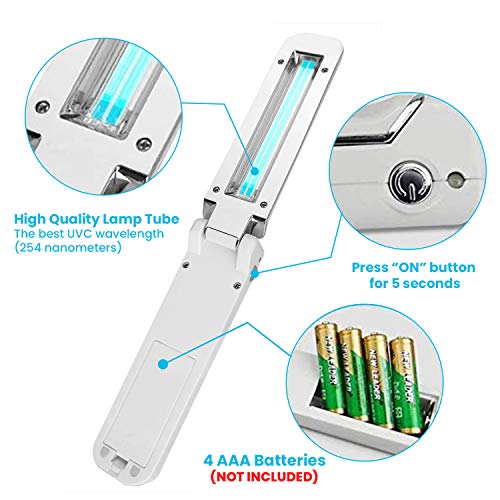 High Quality Lamp Tube
The best UVC wavelength (254 nanometers)

Press “ON” button for 5 seconds

NEW LEADER

NEW LEADER

NEW LEADER

NEW LEADER

4 AAA Batteries
(NOT INCLUDED)