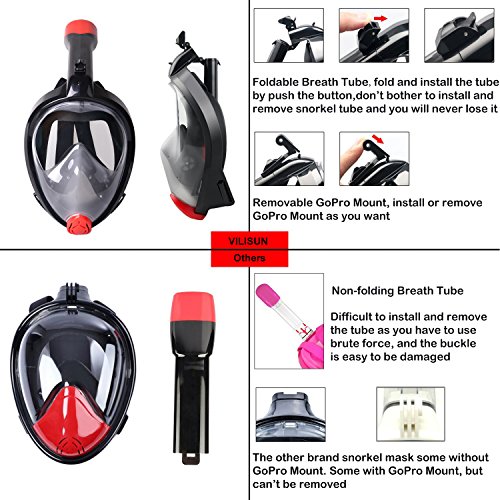 Foldable Breath Tube, fold and install the tube by push the button,don't bother to install and remove snorkel tube and you will never lose it

Removable GoPro Mount, install or remove GoPro Mount as you want

VILISUN

Others

Non-folding Breath Tube

Difficult to install and remove the tube as you have to use brute force, and the buckle is easy to be damaged

The other brand snorkel mask some without GoPro Mount. Some with GoPro Mount, but can't be removed