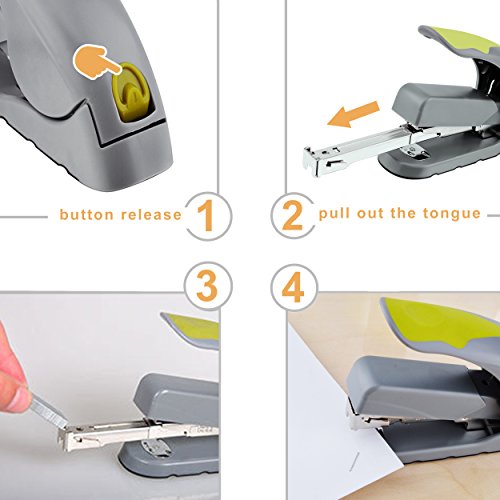 button release 1

2 pull out the tongue

3

4