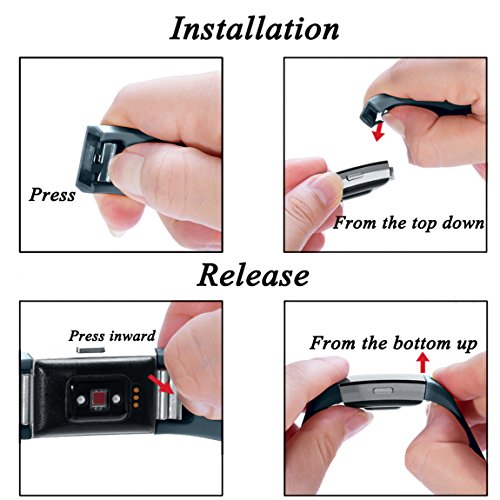 Installation

Press

From the top down

Release

Press inward

From the bottom up