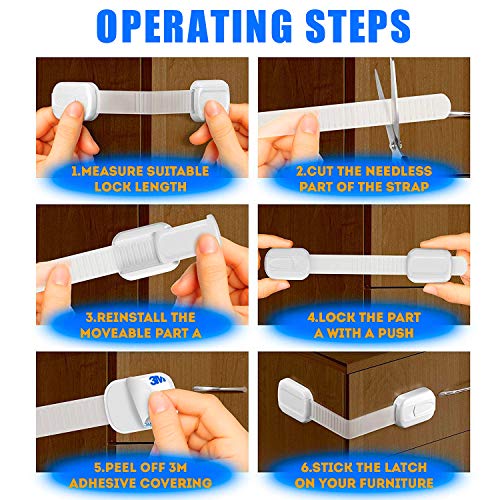 OPERATING STEPS

1.MEASURE SUITABLE LOCK LENGTH

2.CUT THE NEEDLESS PART OF THE STRAP

3.REINSTALL THE MOVEABLE PART A

4.LOCK THE PART A WITH A PUSH

3M

5.PEEL OFF 3M ADHESIVE COVERING

6.STICK THE LATCH ON YOUR FURNITURE