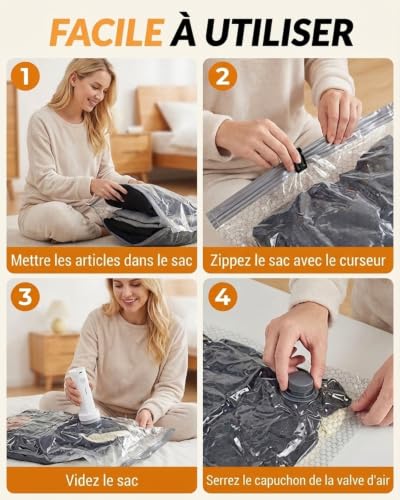 FACILE À UTILISER

1
Mettre les articles dans le sac

2
Zippez le sac avec le curseur

3
Videz le sac

4
Serrez le capuchon de la valve d'air