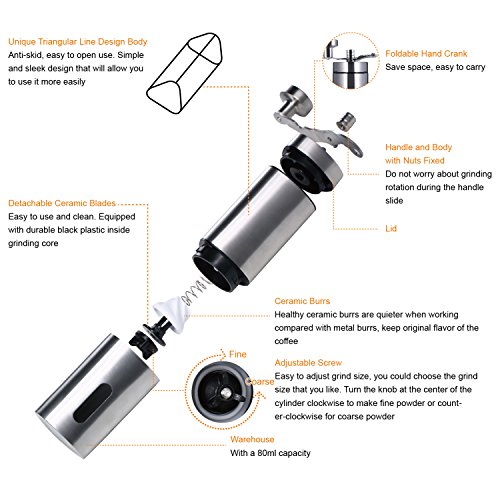 Unique Triangular Line Design Body
Anti-skid, easy to open use. Simple and sleek design that will allow you to use it more easily

Foldable Hand Crank
Save space, easy to carry

Handle and Body with Nuts Fixed
Do not worry about grinding rotation during the handle slide

Lid

Detachable Ceramic Blades
Easy to use and clean. Equipped with durable black plastic inside grinding core

Ceramic Burrs
Healthy ceramic burrs are quieter when working compared with metal burrs, keep original flavor of the coffee

Fine

Coarse

Adjustable Screw
Easy to adjust grind size, you could choose the grind size that you like. Turn the knob at the center of the cylinder clockwise to make fine powder or counter-clockwise for coarse powder

Warehouse
With a 80ml capacity