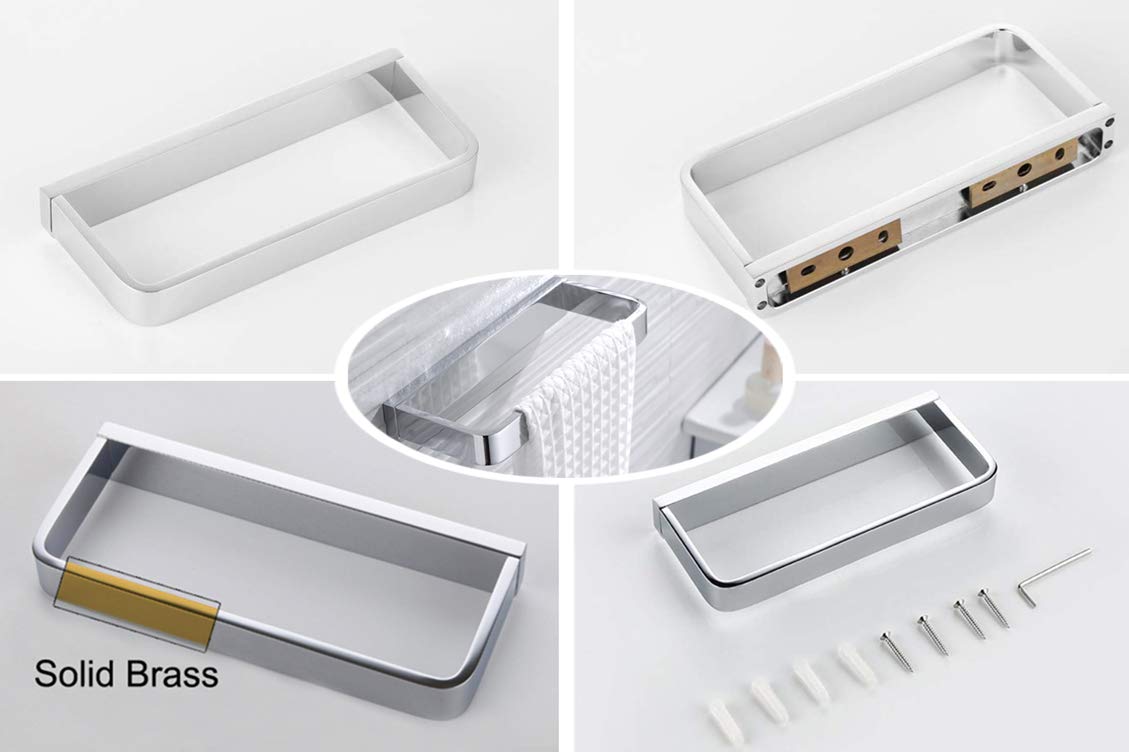 Solid Brass