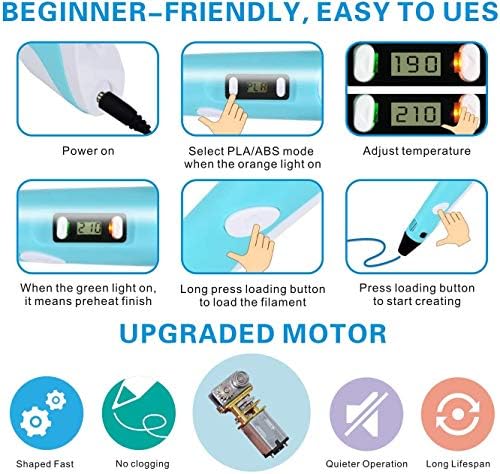 BEGINNER–FRIENDLY, EASY TO UES

PLA

190

210

Power on

Select PLA/ABS mode when the orange light on

Adjust temperature

210

When the green light on, it means preheat finish

Long press loading button to load the filament

Press loading button to start creating

UPGRADED MOTOR

Shaped Fast

No clogging

Quieter Operation

Long Lifespan