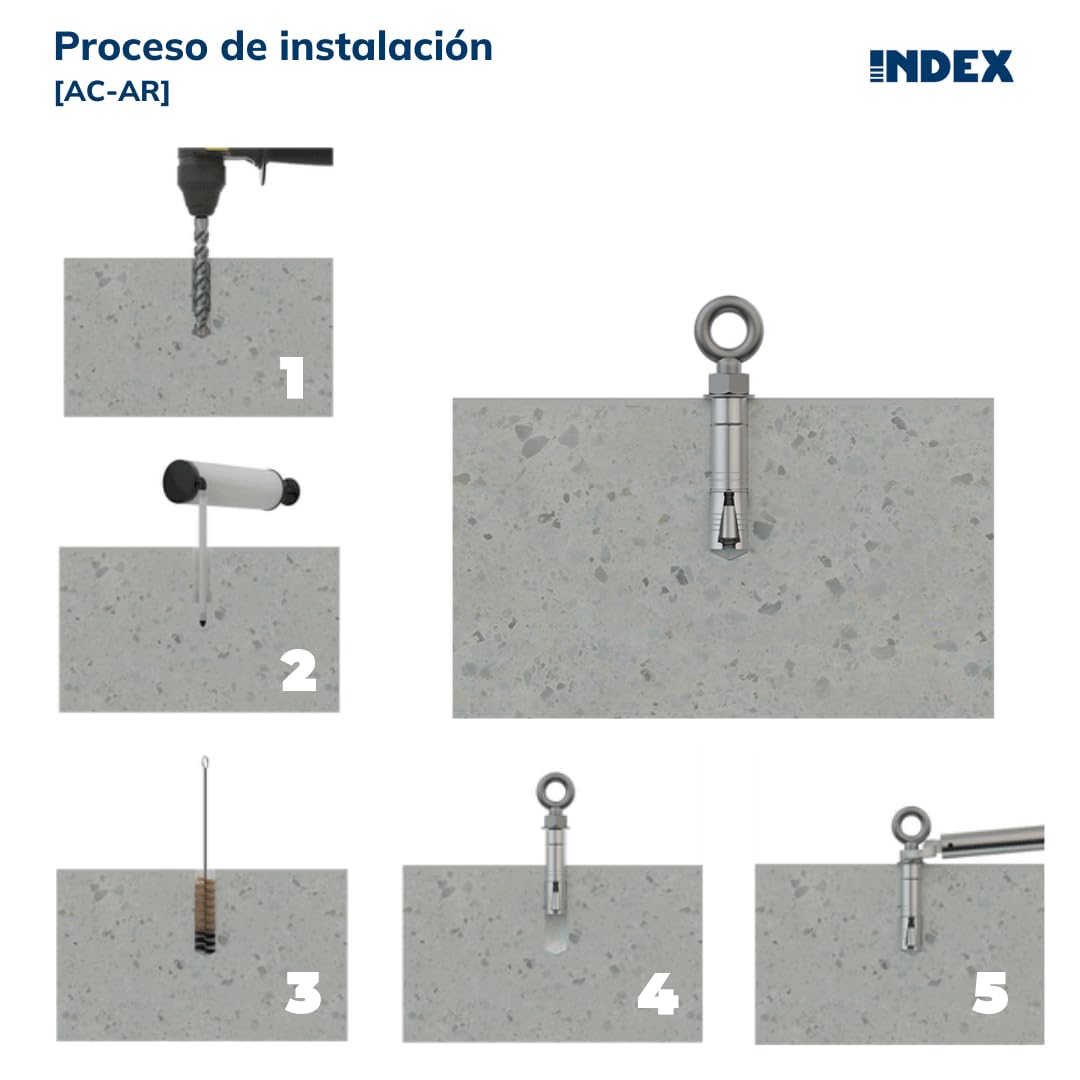 Proceso de instalación
[AC-AR]

INDEX

1

2

3

4

5