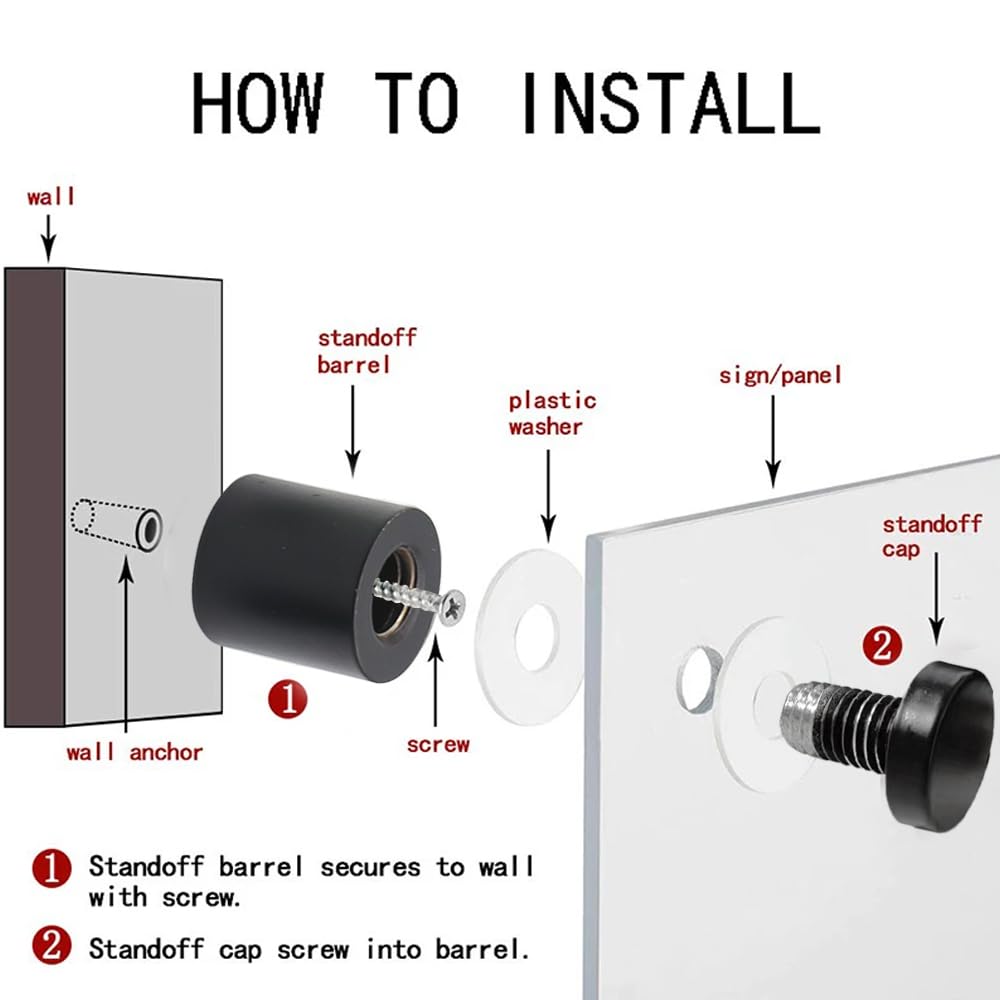 HOW TO INSTALL

wall

standoff barrel

plastic washer

sign/panel

standoff cap

2

1

wall anchor

screw

1 Standoff barrel secures to wall with screw.

2 Standoff cap screw into barrel.